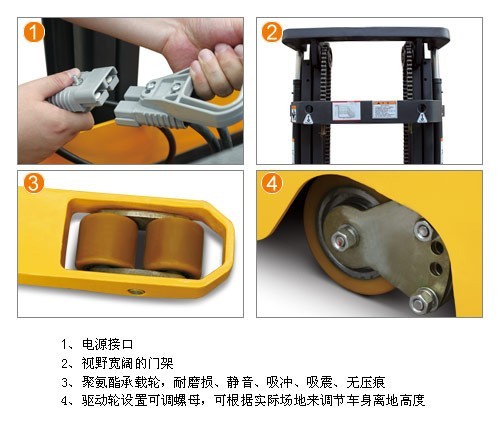 1

2

3

4

1、电源接口
2、视野宽阔的门架
3、聚氨酯承载轮，耐磨损、静音、吸冲、吸震、无压痕
4、驱动轮设置可调螺母，可根据实际场地来调节车身离地高度